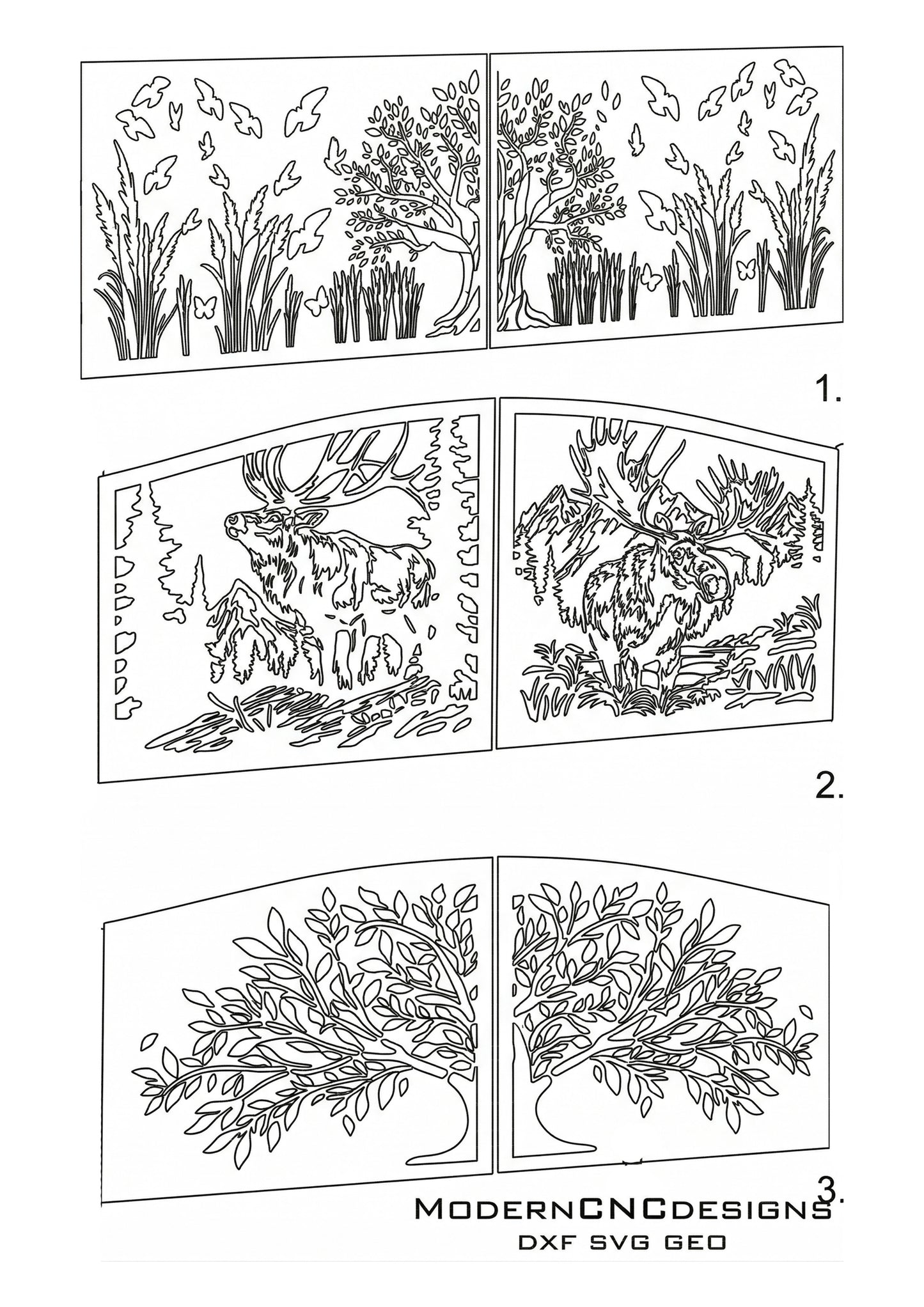 1.

2.

3.

ModernCNCdesigns
DXF SVG GEO